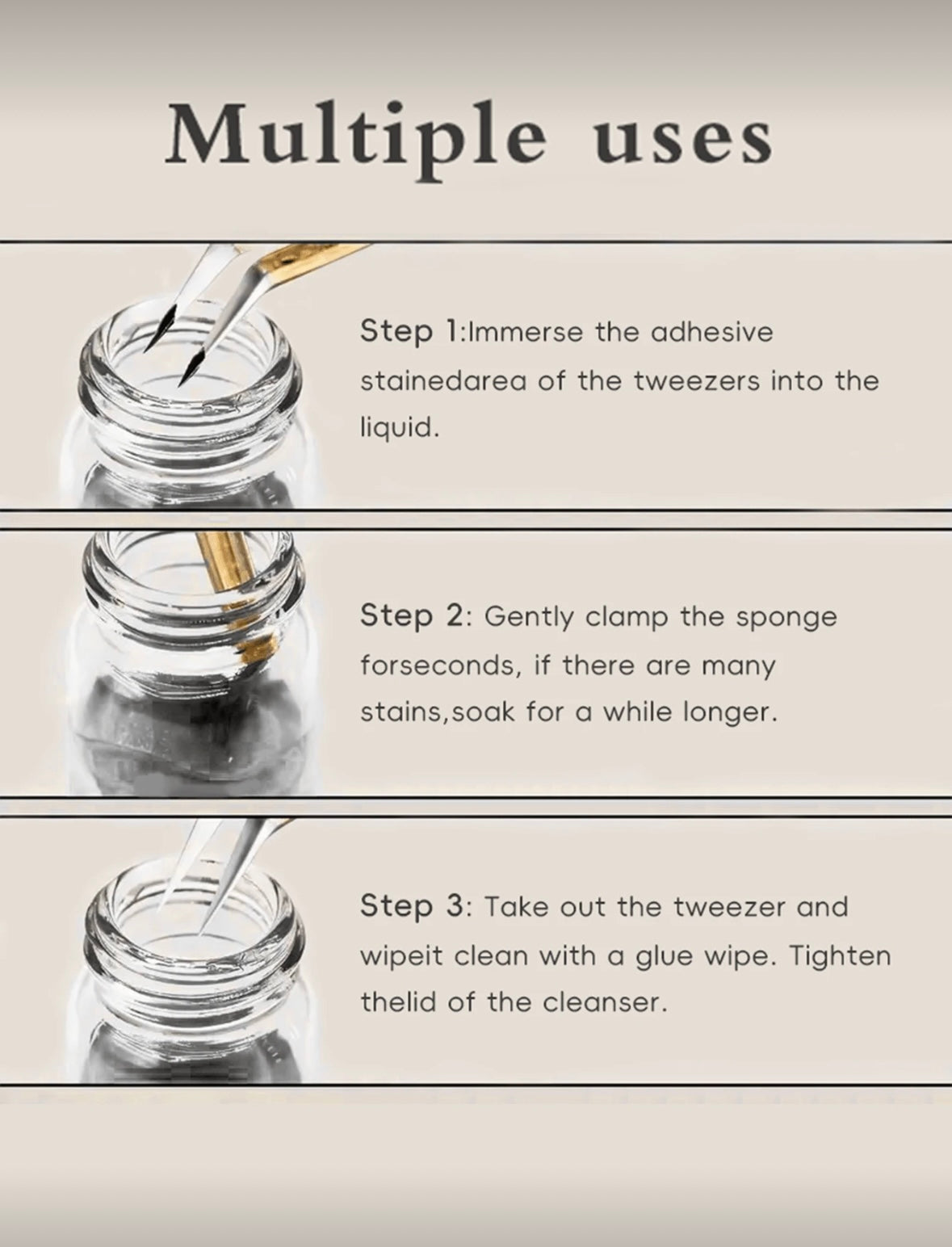 Multiple uses

Step 1:Immerse the adhesive stainedarea of the tweezers into the liquid.

Step 2: Gently clamp the sponge forseconds, if there are many stains,soak for a while longer.

Step 3: Take out the tweezer and wipeit clean with a glue wipe. Tighten thelid of the cleanser.