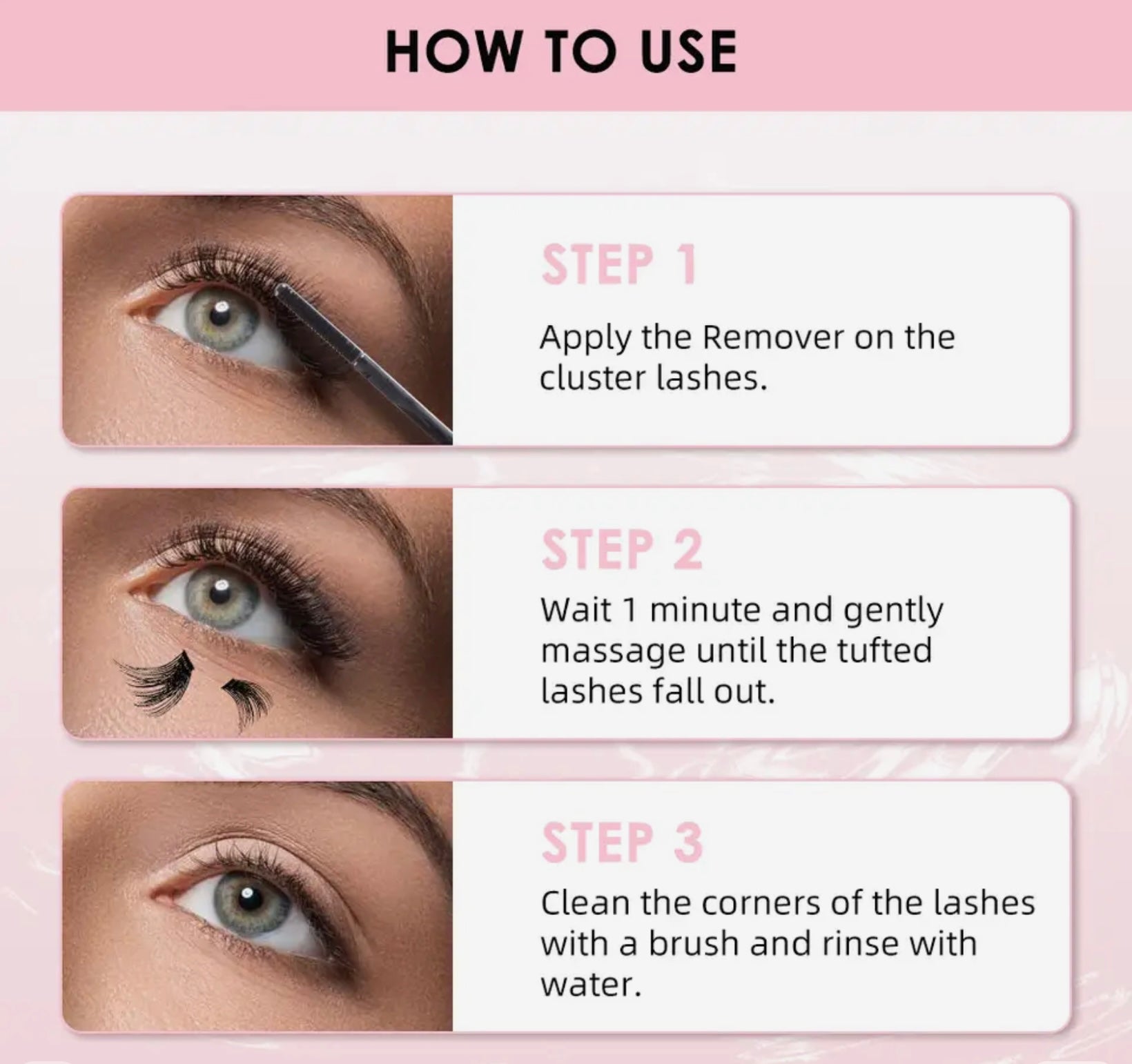 HOW TO USE

STEP 1

Apply the Remover on the cluster lashes.

STEP 2

Wait 1 minute and gently massage until the tufted lashes fall out.

STEP 3

Clean the corners of the lashes with a brush and rinse with water.